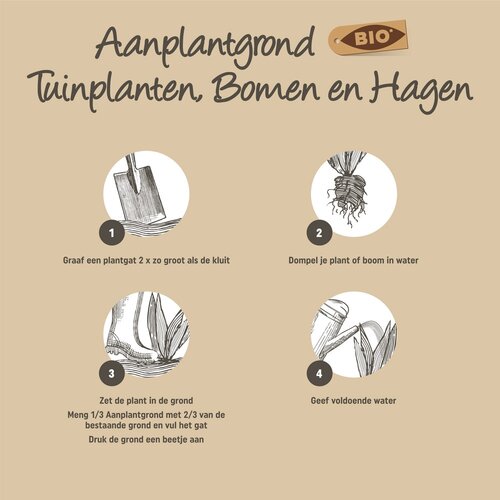 Aanplantgrond BIO
Tuinplanten, Bomen en Hagen

1
Graaf een plantgat 2 x zo groot als de kluit

2
Dompel je plant of boom in water

3
Zet de plant in de grond
Meng 1/3 Aanplantgrond met 2/3 van de bestaande grond en vul het gat
Druk de grond een beetje aan

4
Geef voldoende water