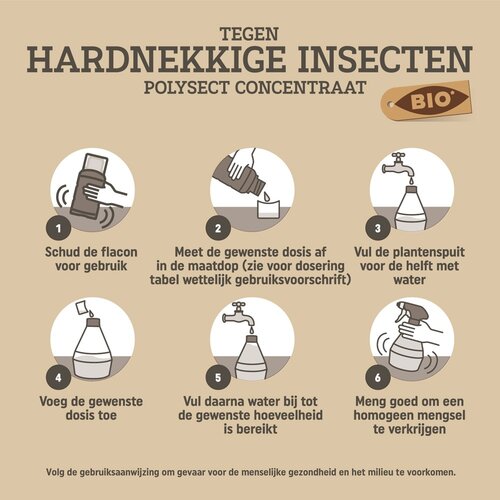 TEGEN
HARDNEKKIGE INSECTEN
POLYSECT CONCENTRAAT

BIO

1
Schud de flacon voor gebruik

2
Meet de gewenste dosis af in de maatdop (zie voor dosering tabel wettelijk gebruiksvoorschrift)

3
Vul de plantenspuit voor de helft met water

4
Voeg de gewenste dosis toe

5
Vul daarna water bij tot de gewenste hoeveelheid is bereikt

6
Meng goed om een homogeen mengsel te verkrijgen

Volg de gebruiksaanwijzing om gevaar voor de menselijke gezondheid en het milieu te voorkomen.