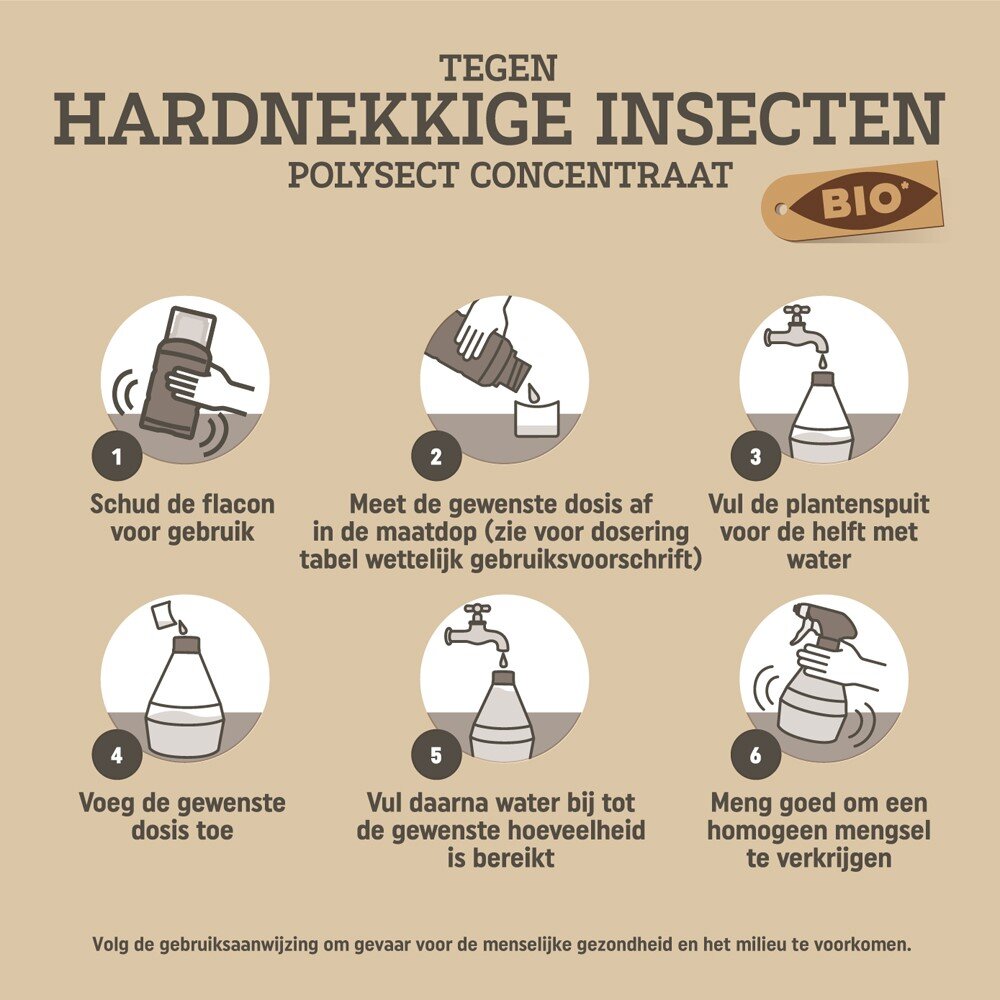 TEGEN
HARDNEKKIGE INSECTEN
POLYSECT CONCENTRAAT

BIO*

1
Schud de flacon voor gebruik

2
Meet de gewenste dosis af in de maatdop (zie voor dosering tabel wettelijk gebruiksvoorschrift)

3
Vul de plantenspuit voor de helft met water

4
Voeg de gewenste dosis toe

5
Vul daarna water bij tot de gewenste hoeveelheid is bereikt

6
Meng goed om een homogeen mengsel te verkrijgen

Volg de gebruiksaanwijzing om gevaar voor de menselijke gezondheid en het milieu te voorkomen.