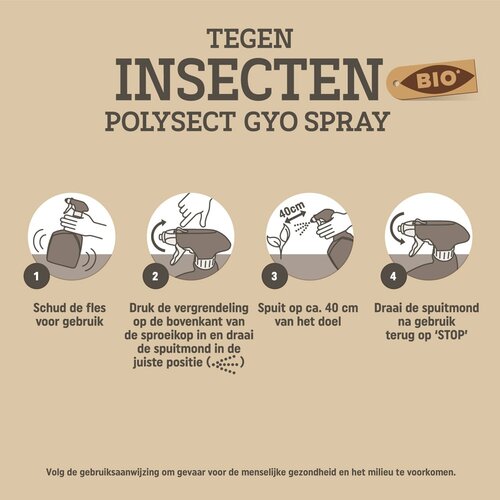 TEGEN
INSECTEN
BIO
POLYSECT GYO SPRAY

40cm

1
Schud de fles voor gebruik

2
Druk de vergrendeling op de bovenkant van de sproeikop in en draai de spuitmond in de juiste positie ( )

3
Spuit op ca. 40 cm van het doel

4
Draai de spuitmond na gebruik terug op 'STOP'

Volg de gebruiksaanwijzing om gevaar voor de menselijke gezondheid en het milieu te voorkomen.