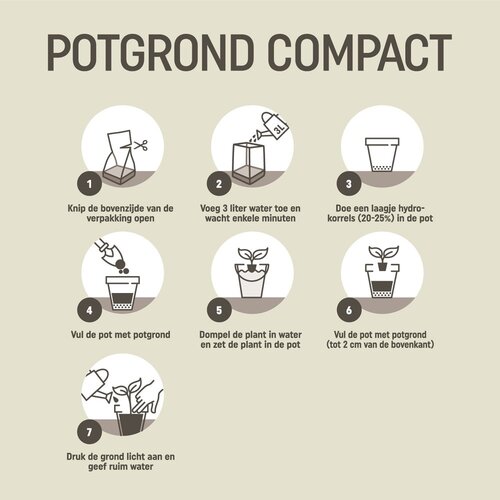 POTGROND COMPACT

3L

1

Knip de bovenzijde van de verpakking open

2

Voeg 3 liter water toe en wacht enkele minuten

3

Doe een laagje hydrokorrels (20-25%) in de pot

4

Vul de pot met potgrond

5

Dompel de plant in water en zet de plant in de pot

6

Vul de pot met potgrond (tot 2 cm van de bovenkant)

7

Druk de grond licht aan en geef ruim water