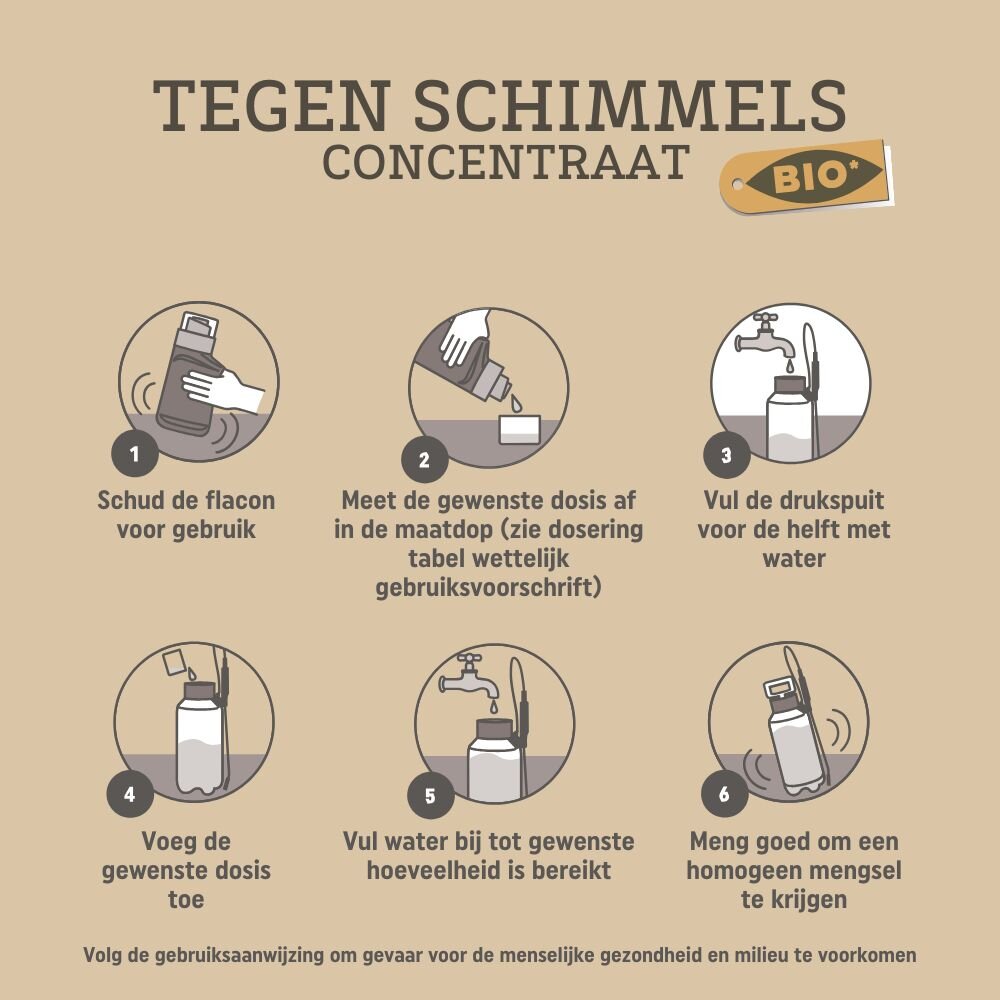 TEGEN SCHIMMELS
CONCENTRAAT

BIO*

1
Schud de flacon voor gebruik

2
Meet de gewenste dosis af in de maatdop (zie dosering tabel wettelijk gebruiksvoorschrift)

3
Vul de drukspuit voor de helft met water

4
Voeg de gewenste dosis toe

5
Vul water bij tot gewenste hoeveelheid is bereikt

6
Meng goed om een homogeen mengsel te krijgen

Volg de gebruiksaanwijzing om gevaar voor de menselijke gezondheid en milieu te voorkomen