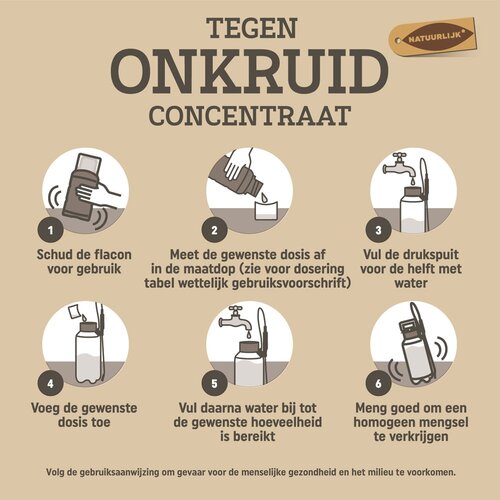 TEGEN
ONKRUID
CONCENTRAAT

NATUURLIJK®

1
Schud de flacon voor gebruik

2
Meet de gewenste dosis af in de maatdop (zie voor dosering tabel wettelijk gebruiksvoorschrift)

3
Vul de drukspuit voor de helft met water

4
Voeg de gewenste dosis toe

5
Vul daarna water bij tot de gewenste hoeveelheid is bereikt

6
Meng goed om een homogeen mengsel te verkrijgen

Volg de gebruiksaanwijzing om gevaar voor de menselijke gezondheid en het milieu te voorkomen.