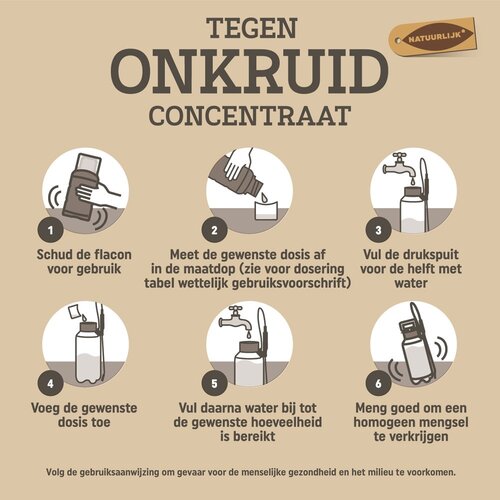 TEGEN
ONKRUID
CONCENTRAAT

NATUURLIJK®

1
Schud de flacon voor gebruik

2
Meet de gewenste dosis af in de maatdop (zie voor dosering tabel wettelijk gebruiksvoorschrift)

3
Vul de drukspuit voor de helft met water

4
Voeg de gewenste dosis toe

5
Vul daarna water bij tot de gewenste hoeveelheid is bereikt

6
Meng goed om een homogeen mengsel te verkrijgen

Volg de gebruiksaanwijzing om gevaar voor de menselijke gezondheid en het milieu te voorkomen.