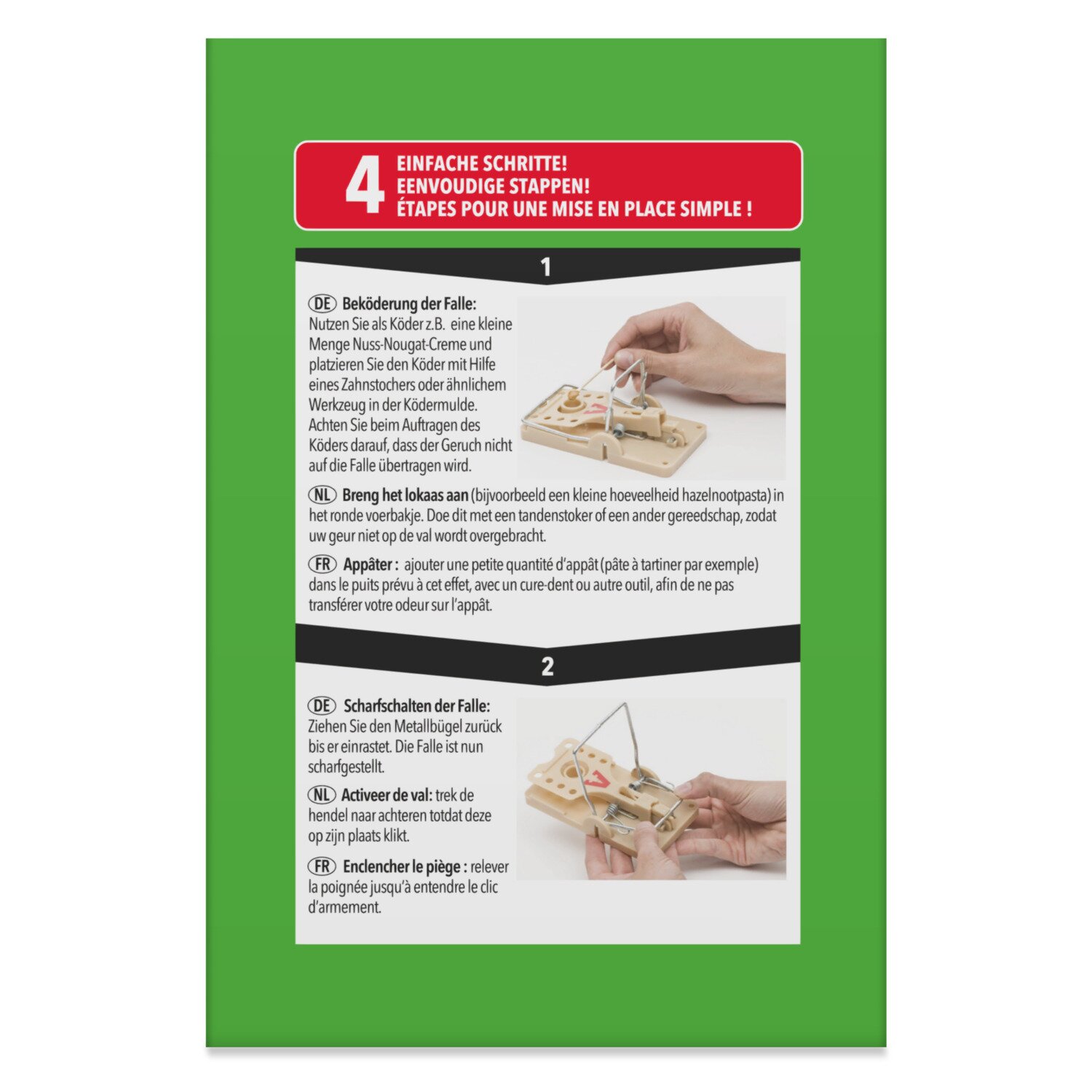 4 EINFACHE SCHRITTE!
EENVOUDIGE STAPPEN!
ÉTAPES POUR UNE MISE EN PLACE SIMPLE !

1

DE Beköderung der Falle:
Nutzen Sie als Köder z.B. eine kleine Menge Nuss-Nougat-Creme und platzieren Sie den Köder mit Hilfe eines Zahnstochers oder ähnlichem Werkzeug in der Ködermulde. Achten Sie beim Auftragen des Köders darauf, dass der Geruch nicht auf die Falle übertragen wird.

NL Breng het lokaas aan (bijvoorbeeld een kleine hoeveelheid hazelnootpasta) in het ronde voerbakje. Doe dit met een tandenstoker of een ander gereedschap, zodat uw geur niet op de val wordt overgebracht.

FR Appâter : ajouter une petite quantité d'appât (pâte à tartiner par exemple) dans le puits prévu à cet effet, avec un cure-dent ou autre outil, afin de ne pas transférer votre odeur sur l'appât.

2

DE Scharfschalten der Falle:
Ziehen Sie den Metallbügel zurück bis er einrastet. Die Falle ist nun scharfgestellt.

NL Activeer de val: trek de hendel naar achteren totdat deze op zijn plaats klikt.

FR Enclencher le piège : relever la poignée jusqu'à entendre le clic d'armement.