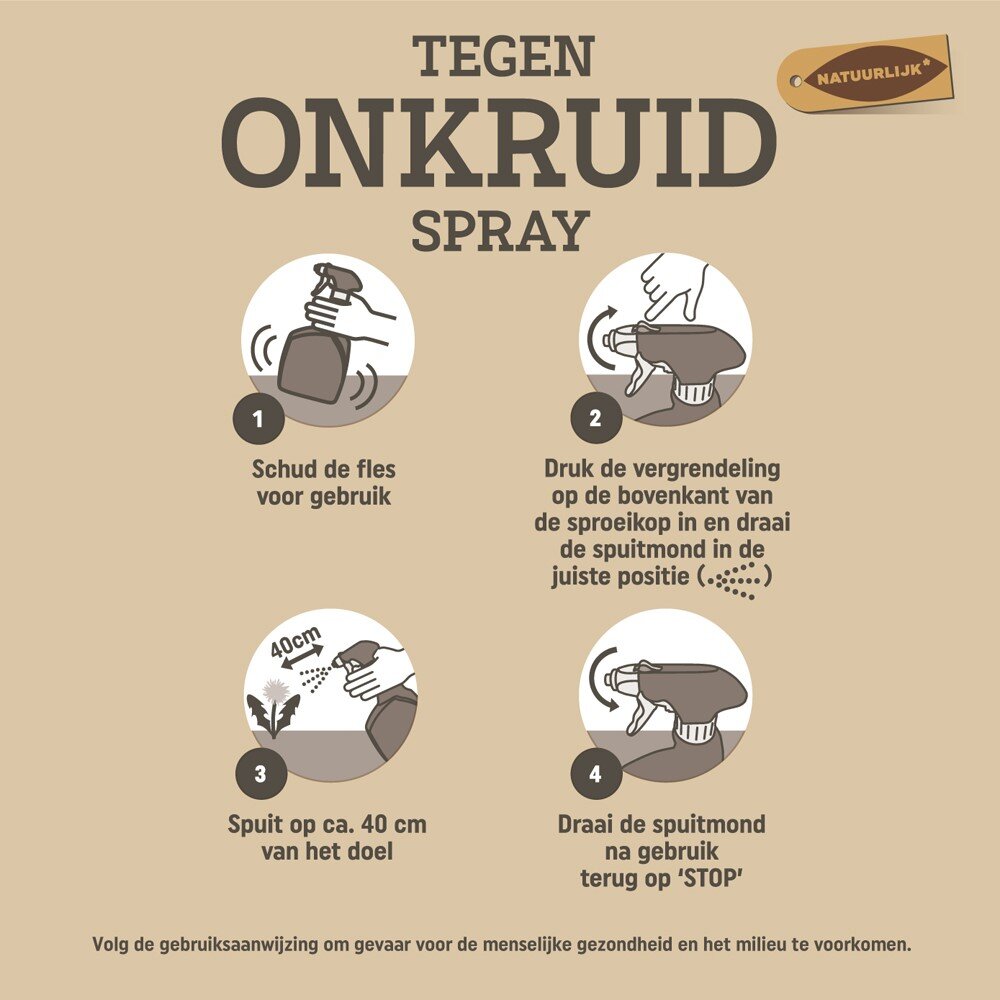 TEGEN
ONKRUID
SPRAY

NATUURLIJK*

1
Schud de fles voor gebruik

2
Druk de vergrendeling op de bovenkant van de sproeikop in en draai de spuitmond in de juiste positie ( )

40cm

3
Spuit op ca. 40 cm van het doel

4
Draai de spuitmond na gebruik terug op 'STOP'

Volg de gebruiksaanwijzing om gevaar voor de menselijke gezondheid en het milieu te voorkomen.