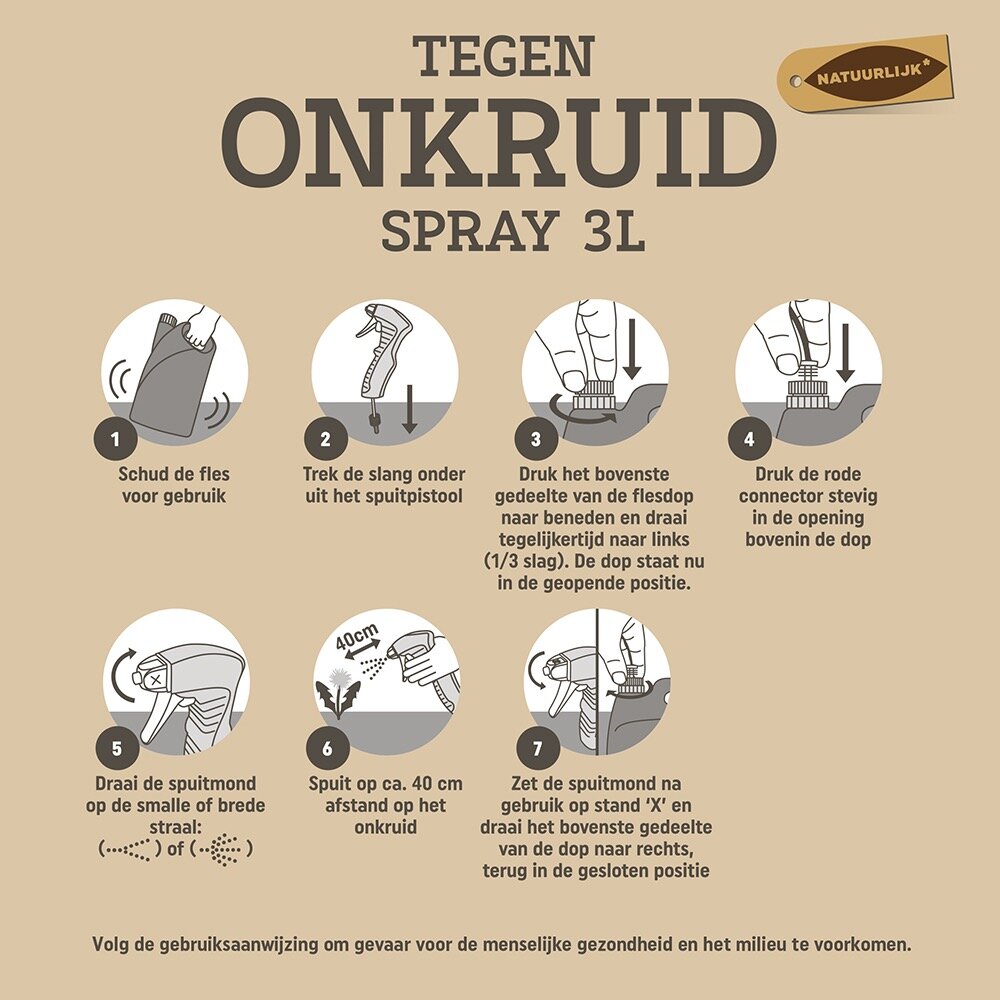 TEGEN
ONKRUID
SPRAY 3L

NATUURLIJK*

1
Schud de fles voor gebruik

2
Trek de slang onder uit het spuitpistool

3
Druk het bovenste gedeelte van de flesdop naar beneden en draai tegelijkertijd naar links (1/3 slag). De dop staat nu in de geopende positie.

4
Druk de rode connector stevig in de opening bovenin de dop

5
Draai de spuitmond op de smalle of brede straal: ( ) of ( )

40cm
6
Spuit op ca. 40 cm afstand op het onkruid

7
Zet de spuitmond na gebruik op stand 'X' en draai het bovenste gedeelte van de dop naar rechts, terug in de gesloten positie

Volg de gebruiksaanwijzing om gevaar voor de menselijke gezondheid en het milieu te voorkomen.