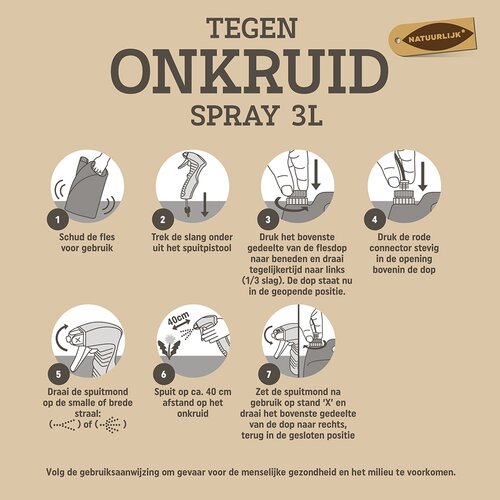 TEGEN
ONKRUID
SPRAY 3L

NATUURLIJK®

1
Schud de fles voor gebruik

2
Trek de slang onder uit het spuitpistool

3
Druk het bovenste gedeelte van de flesdop naar beneden en draai tegelijkertijd naar links (1/3 slag). De dop staat nu in de geopende positie.

4
Druk de rode connector stevig in de opening bovenin de dop

5
Draai de spuitmond op de smalle of brede straal: ( ) of ( )

40cm
6
Spuit op ca. 40 cm afstand op het onkruid

7
Zet de spuitmond na gebruik op stand 'X' en draai het bovenste gedeelte van de dop naar rechts, terug in de gesloten positie

Volg de gebruiksaanwijzing om gevaar voor de menselijke gezondheid en het milieu te voorkomen.